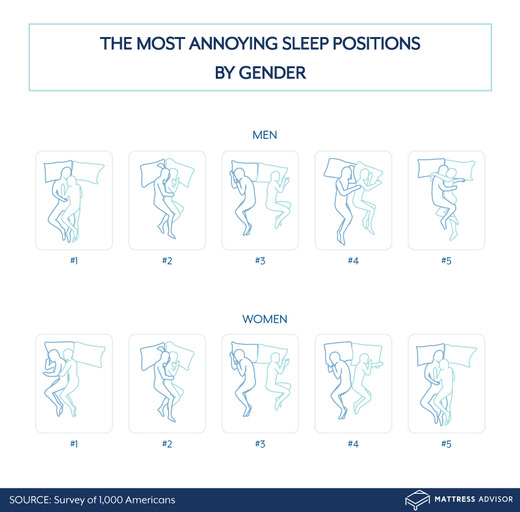 THE MOST ANNOYING SLEEP POSITIONS BY GENDER

MEN

#1

#2

#3

#4

#5

WOMEN

#1

#2

#3

#4

#5

SOURCE: Survey of 1,000 Americans

MATTRESS ADVISOR